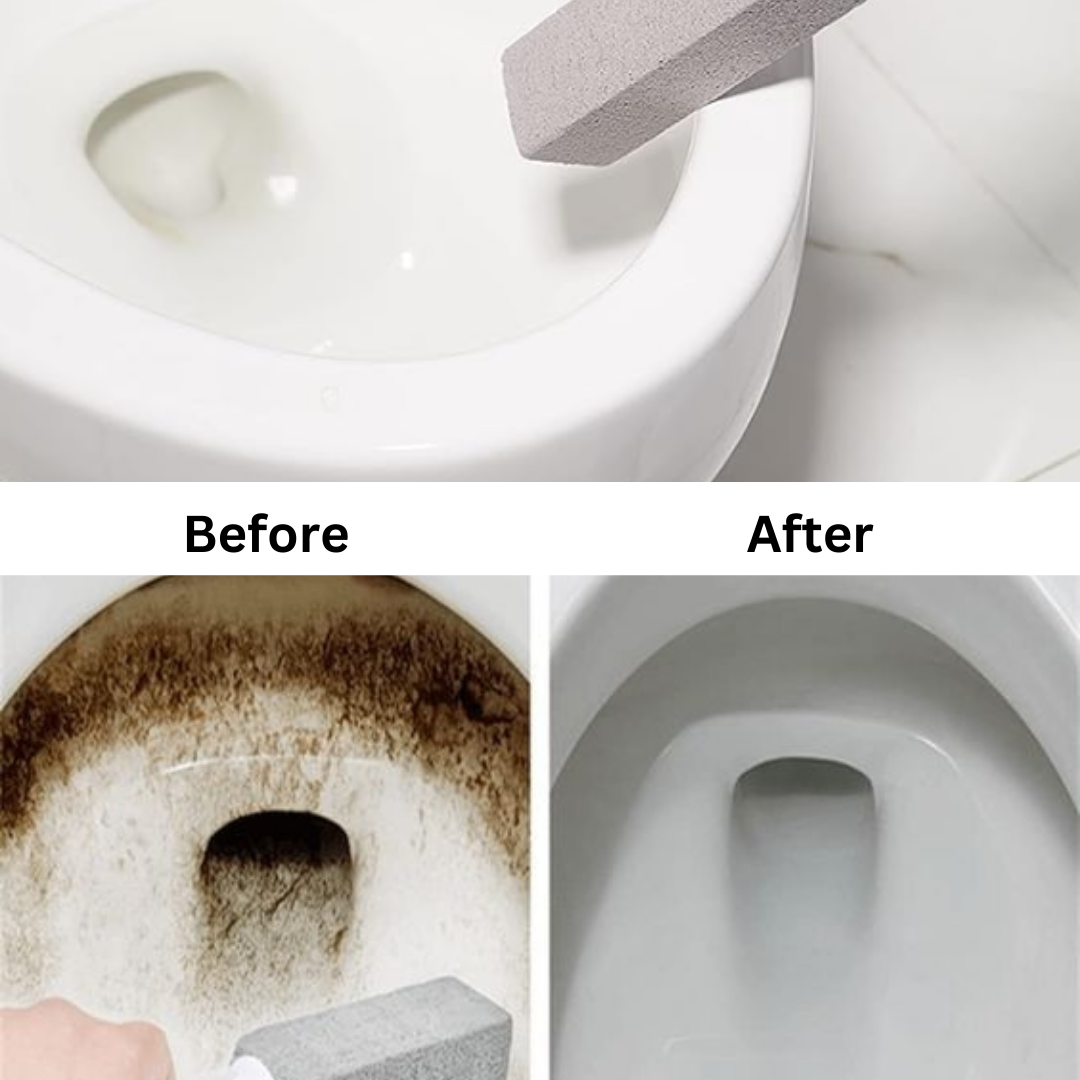 Before

After